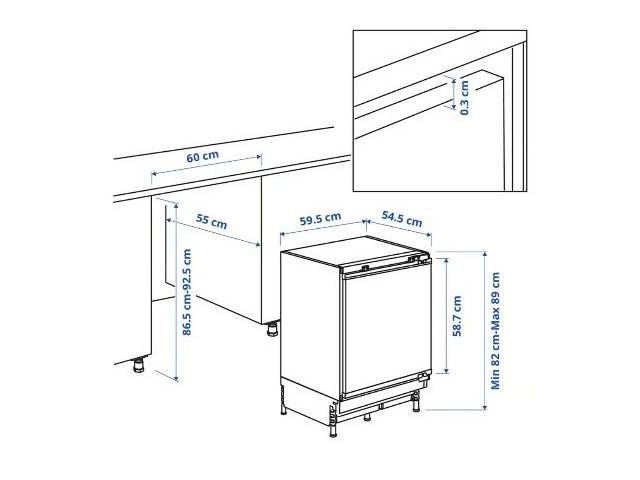 0.3 cm

60 cm

55 cm

86.5 cm-92.5 cm

59.5 cm

54.5 cm

58.7 cm

Min 82 cm-Max 89 cm